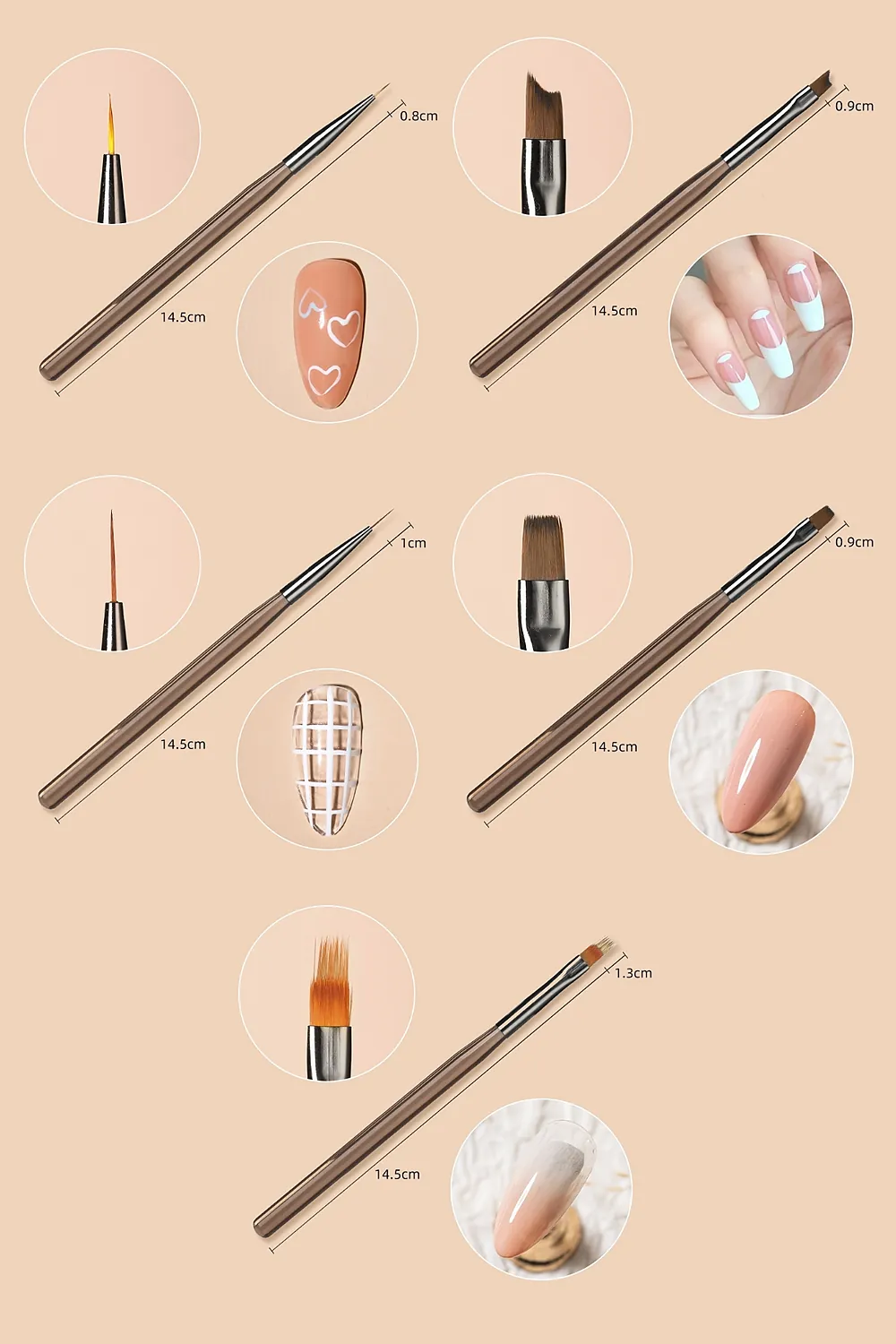 0.8cm
14.5cm
0.9cm
14.5cm
1cm
14.5cm
0.9cm
14.5cm
1.3cm
14.5cm